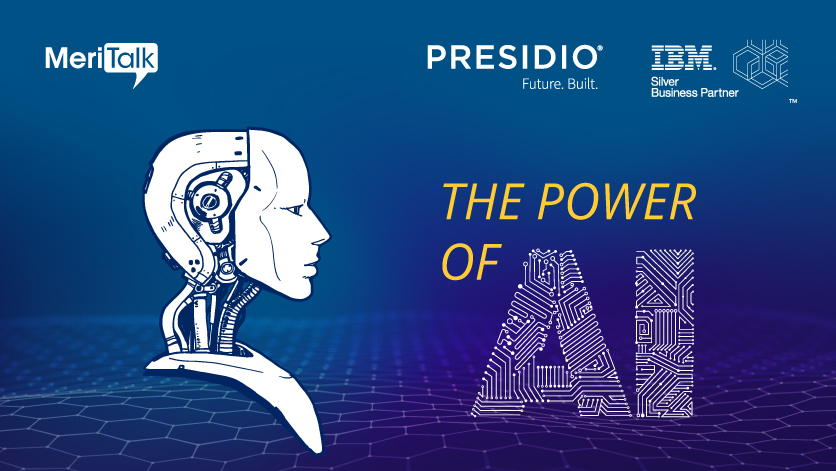 MeriTalk

PRESIDIO®
Future. Built.

IBM.
Silver
Business Partner
™

THE POWER
OF AI